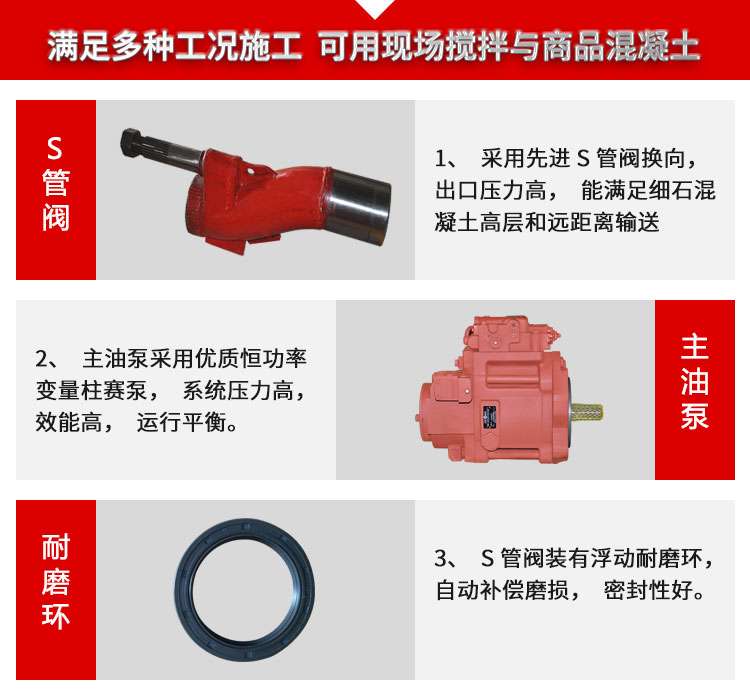 满足多种工况施工 可用现场搅拌与商品混凝土

S管阀

1、 采用先进 S 管阀换向，出口压力高， 能满足细石混凝土高层和远距离输送

2、 主油泵采用优质恒功率变量柱赛泵， 系统压力高，效能高， 运行平衡。

主油泵

耐磨环

3、 S 管阀装有浮动耐磨环，自动补偿磨损， 密封性好。